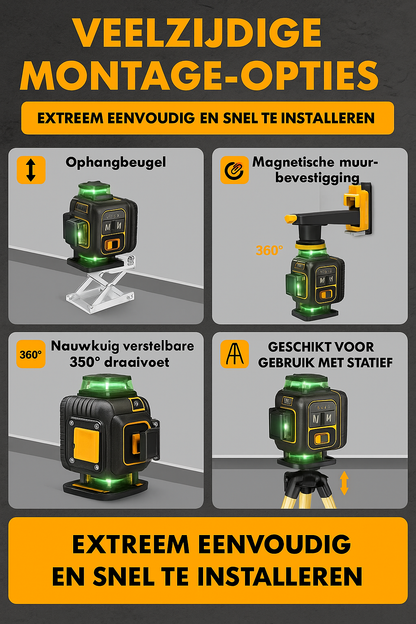 VEELZIJDIGE MONTAGE-OPTIES

EXTREEM EENVOUDIG EN SNEL TE INSTALLEREN

Ophangbeugel

Magnetische muurbevestigging

360°

360°

Nauwkuig verstelbare 350° draaivoet

GESCHIKT VOOR GEBRUIK MET STATIEF

EXTREEM EENVOUDIG EN SNEL TE INSTALLEREN